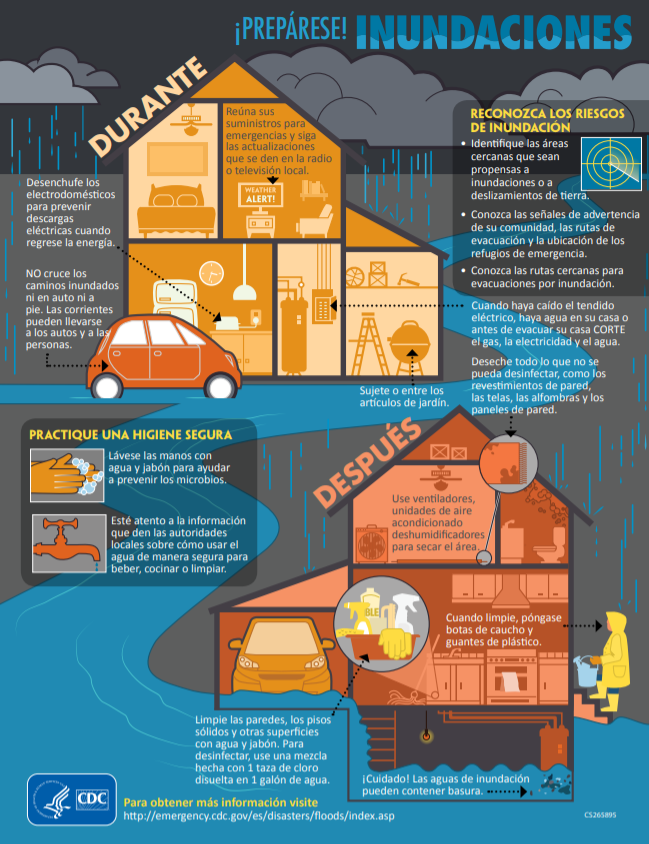 ¡PREPÁRESE! INUNDACIONES

DURANTE

Reúna sus suministros para emergencias y siga las actualizaciones que se den en la radio o televisión local.

WEATHER ALERT!

Desenchufe los electrodomésticos para prevenir descargas eléctricas cuando regrese la energía.

NO cruce los caminos inundados ni en auto ni a pie. Las corrientes pueden llevarse a los autos y a las personas.

RECONOZCA LOS RIESGOS DE INUNDACIÓN

• Identifique las áreas cercanas que sean propensas a inundaciones o a deslizamientos de tierra.

• Conozca las señales de advertencia de su comunidad, las rutas de evacuación y la ubicación de los refugios de emergencia.

• Conozca las rutas cercanas para evacuaciones por inundación.

Cuando haya caído el tendido eléctrico, haya agua en su casa o antes de evacuar su casa CORTE el gas, la electricidad y el agua.

Sujete o entre los artículos de jardín.

Deseche todo lo que no se pueda desinfectar, como los revestimientos de pared, las telas, las alfombras y los paneles de pared.

PRACTIQUE UNA HIGIENE SEGURA

Lávese las manos con agua y jabón para ayudar a prevenir los microbios.

Esté atento a la información que den las autoridades locales sobre cómo usar el agua de manera segura para beber, cocinar o limpiar.

DESPUÉS

Use ventiladores, unidades de aire acondicionado deshumidificadores para secar el área.

BLE

Cuando limpie, póngase botas de caucho y guantes de plástico.

Limpie las paredes, los pisos sólidos y otras superficies con agua y jabón. Para desinfectar, use una mezcla hecha con 1 taza de cloro disuelta en 1 galón de agua.

¡Cuidado! Las aguas de inundación pueden contener basura.

CDC

Para obtener más información visite
http://emergency.cdc.gov/es/disasters/floods/index.asp

CS265895